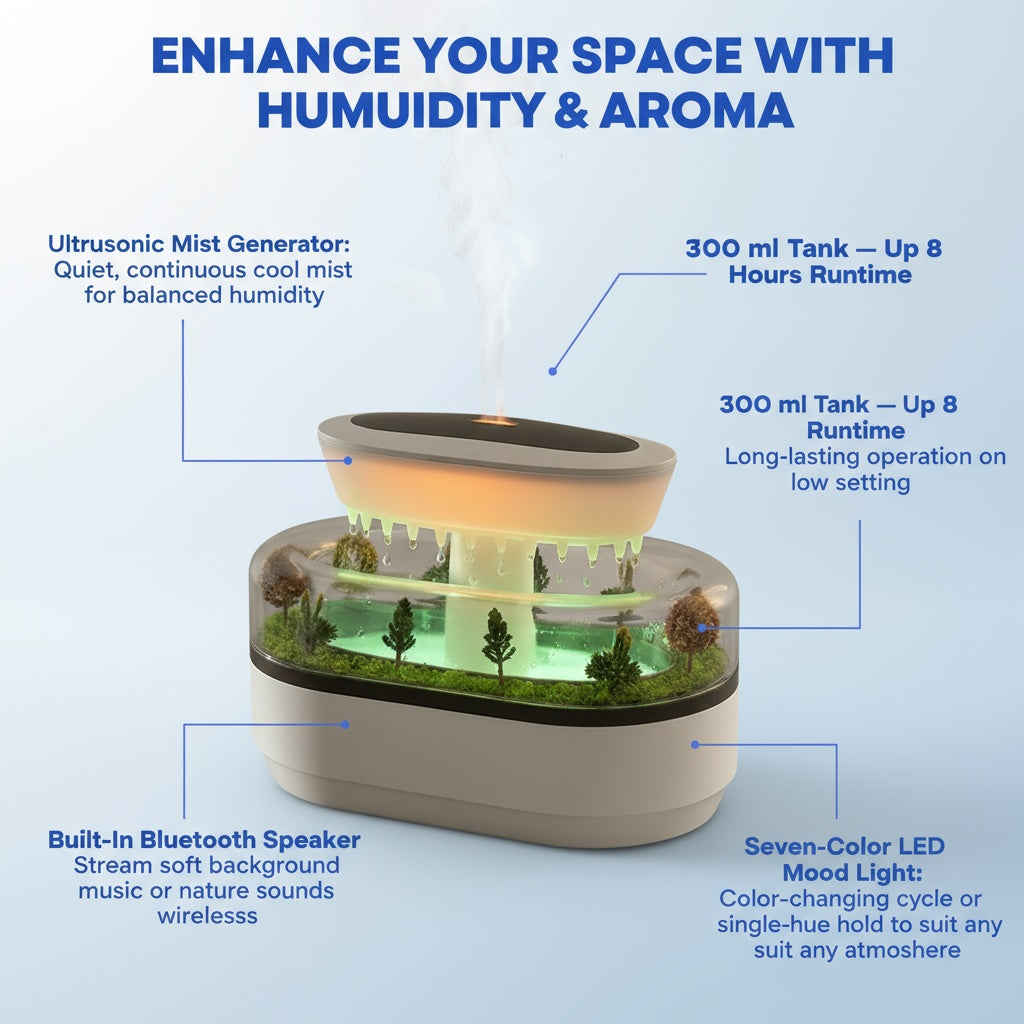 ENHANCE YOUR SPACE WITH HUMUIDITY & AROMA

Ultrusonic Mist Generator: Quiet, continuous cool mist for balanced humidity

300 ml Tank — Up 8 Hours Runtime

300 ml Tank — Up 8 Runtime
Long-lasting operation on low setting

Built-In Bluetooth Speaker
Stream soft background music or nature sounds wirelesss

Seven-Color LED Mood Light:
Color-changing cycle or single-hue hold to suit any suit any atmoshere